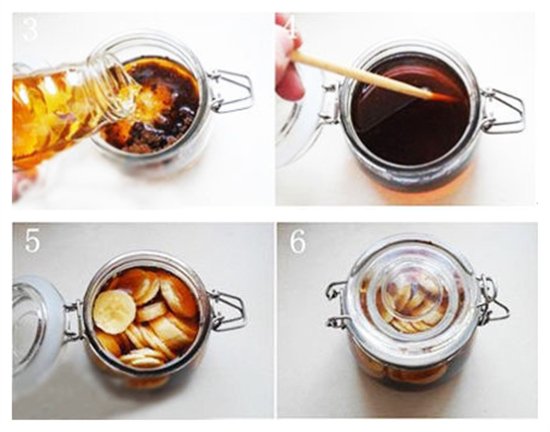 3

4

5

6