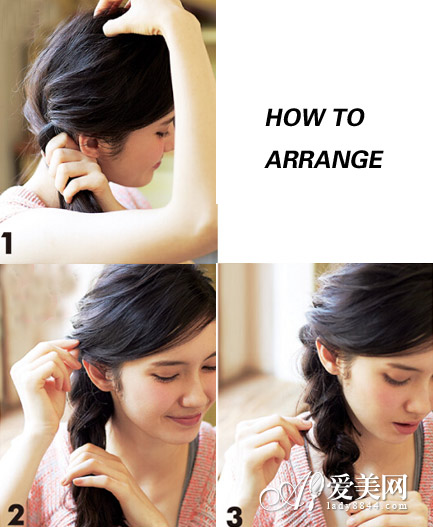 HOW TO ARRANGE

1

2

3

爱美网
lady8844.com