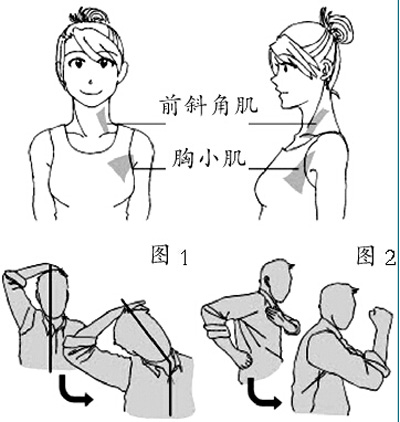 前斜角肌

胸小肌

图 1

图 2