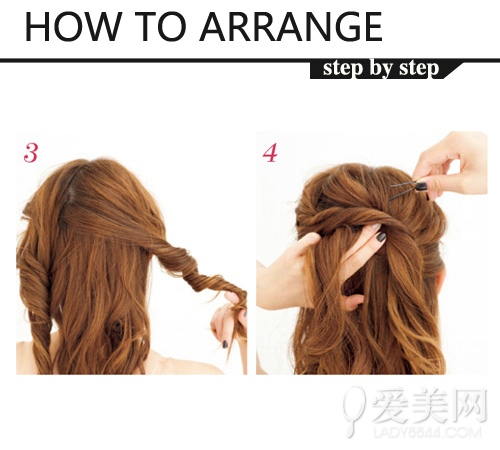 HOW TO ARRANGE

step by step

3

4

爱美网
LADY8844.COM