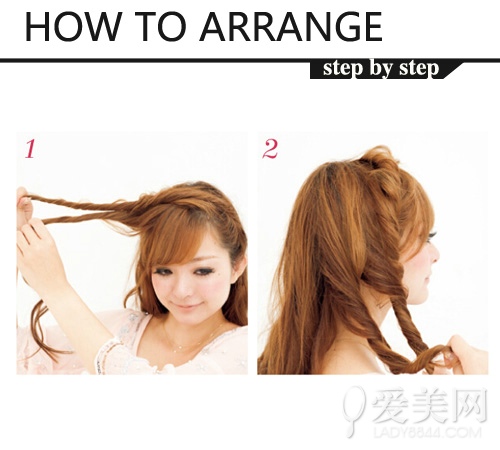 HOW TO ARRANGE

step by step

1

2

爱美网
LADY8844.COM