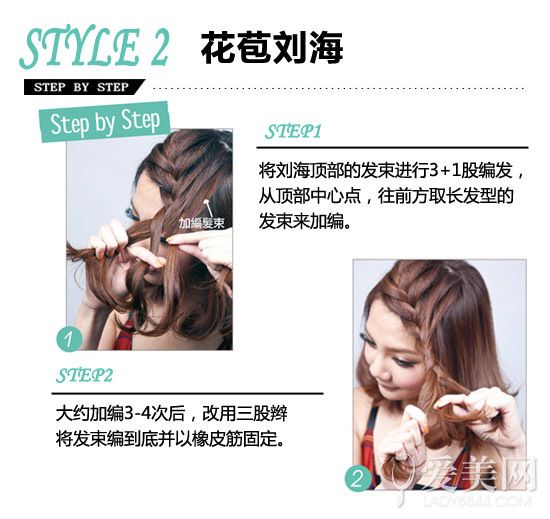 STYLE 2 花苞刘海

STEP BY STEP

Step by Step

加编髮束

1

STEP1

将刘海顶部的发束进行3+1股编发，从顶部中心点，往前方取长发型的发束来加编。

STEP2

大约加编3-4次后，改用三股辫将发束编到底并以橡皮筋固定。

2

爱美网
LADY8844.COM