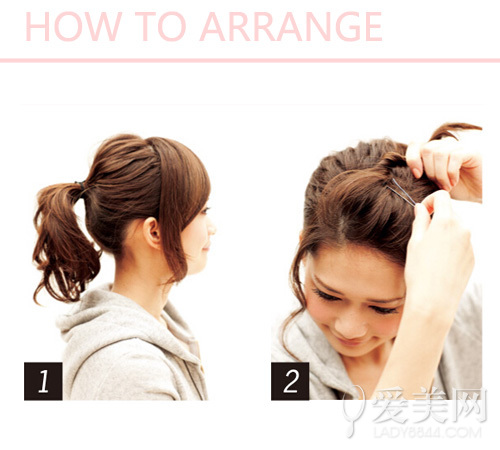 HOW TO ARRANGE

1

2

爱美网
LADY8844.COM