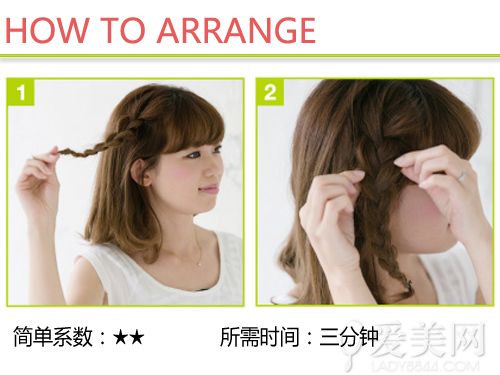 HOW TO ARRANGE

1

2

简单系数：★★

所需时间：三分钟

爱美网
LADY8844.COM