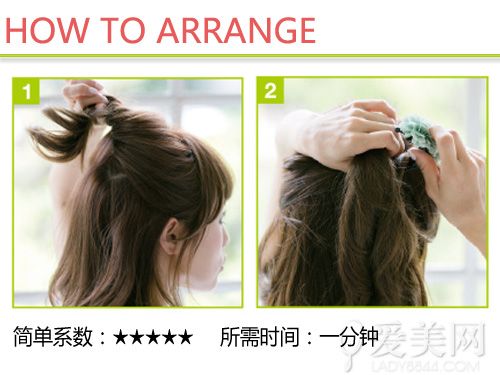 HOW TO ARRANGE

1

2

简单系数：★★★★★　所需时间：一分钟

爱美网
LADY8844.COM