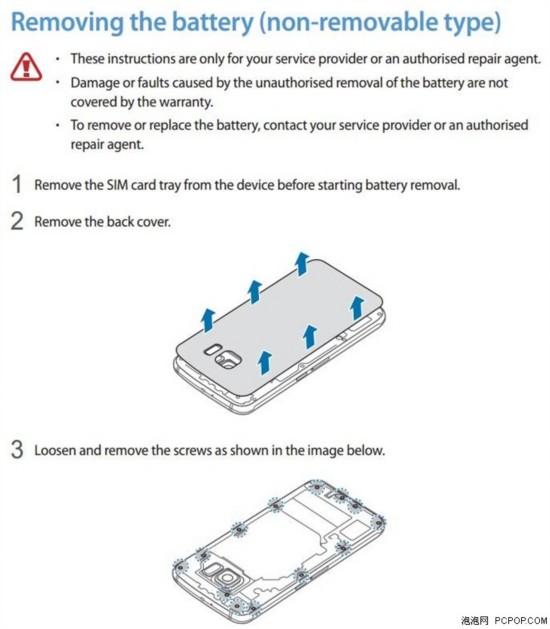 Removing the battery (non-removable type)

• These instructions are only for your service provider or an authorised repair agent.
• Damage or faults caused by the unauthorised removal of the battery are not covered by the warranty.
• To remove or replace the battery, contact your service provider or an authorised repair agent.

1 Remove the SIM card tray from the device before starting battery removal.

2 Remove the back cover.

3 Loosen and remove the screws as shown in the image below.

泡泡网 PCPOP.COM