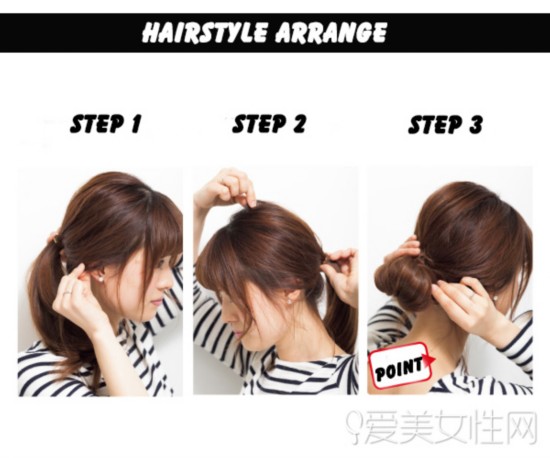 HAIRSTYLE ARRANGE

STEP 1

STEP 2

STEP 3

POINT

爱美女性网