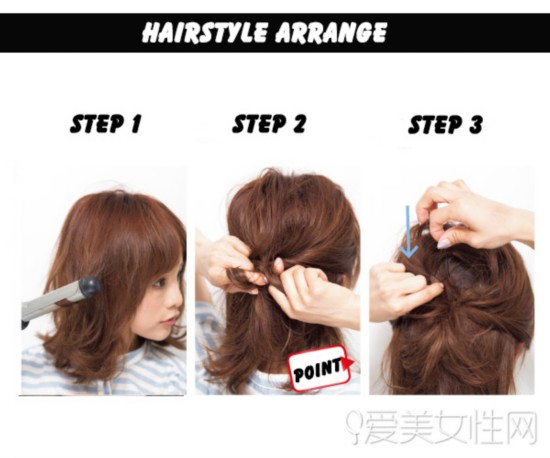 HAIRSTYLE ARRANGE

STEP 1

STEP 2

STEP 3

POINT

爱美女性网