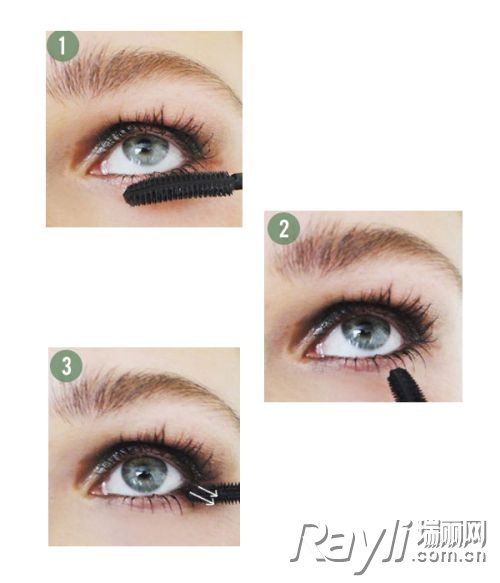 1

2

3

Rayli 瑞丽网 .com.cn