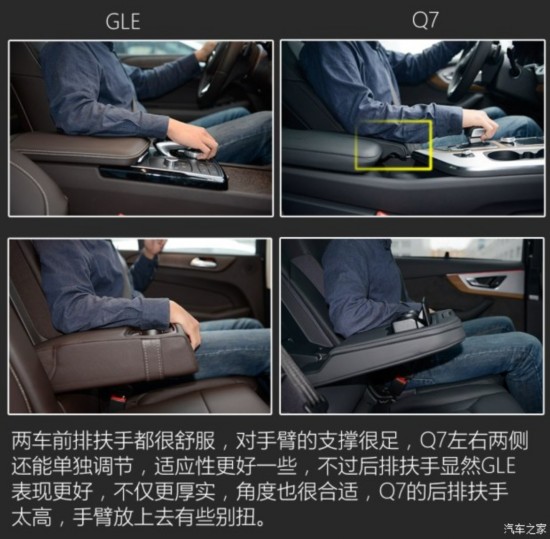 GLE

Q7

两车前排扶手都很舒服，对手臂的支撑很足，Q7左右两侧还能单独调节，适应性更好一些，不过后排扶手显然GLE表现更好，不仅更厚实，角度也很合适，Q7的后排扶手太高，手臂放上去有些别扭。

汽车之家