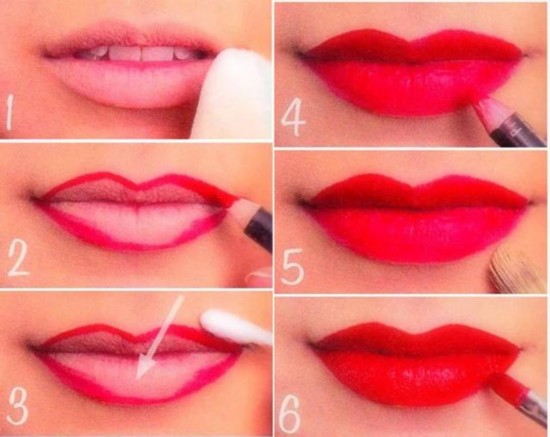 1
2
3
4
5
6