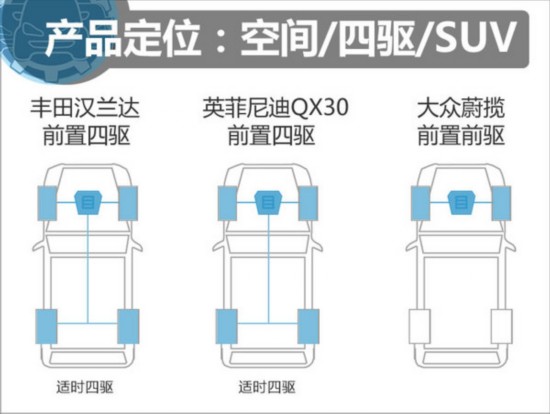 产品定位：空间/四驱/SUV

丰田汉兰达
前置四驱

适时四驱

英菲尼迪QX30
前置四驱

适时四驱

大众蔚揽
前置前驱