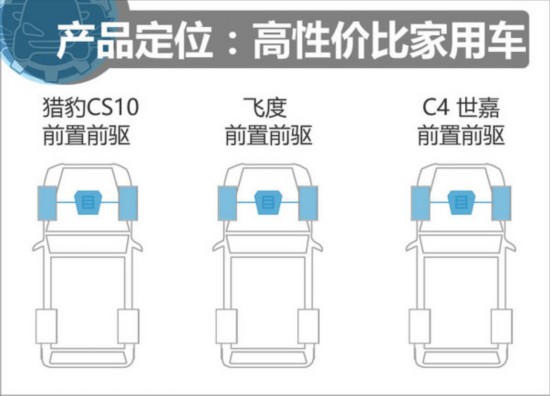 产品定位：高性价比家用车

猎豹CS10
前置前驱

飞度
前置前驱

C4 世嘉
前置前驱