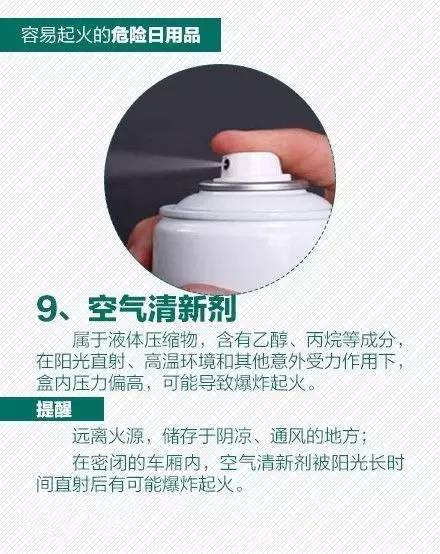 容易起火的危险日用品

9、空气清新剂

属于液体压缩物，含有乙醇、丙烷等成分，在阳光直射、高温环境和其他意外受力作用下，盒内压力偏高，可能导致爆炸起火。

提醒

远离火源，储存于阴凉、通风的地方；

在密闭的车厢内，空气清新剂被阳光长时间直射后有可能爆炸起火。