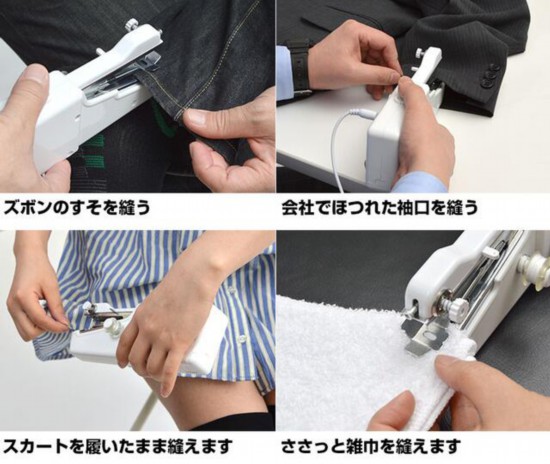 ズボンのすそを縫う

会社でほつれた袖口を縫う

スカートを履いたまま縫えます

ささっと雑巾を縫えます